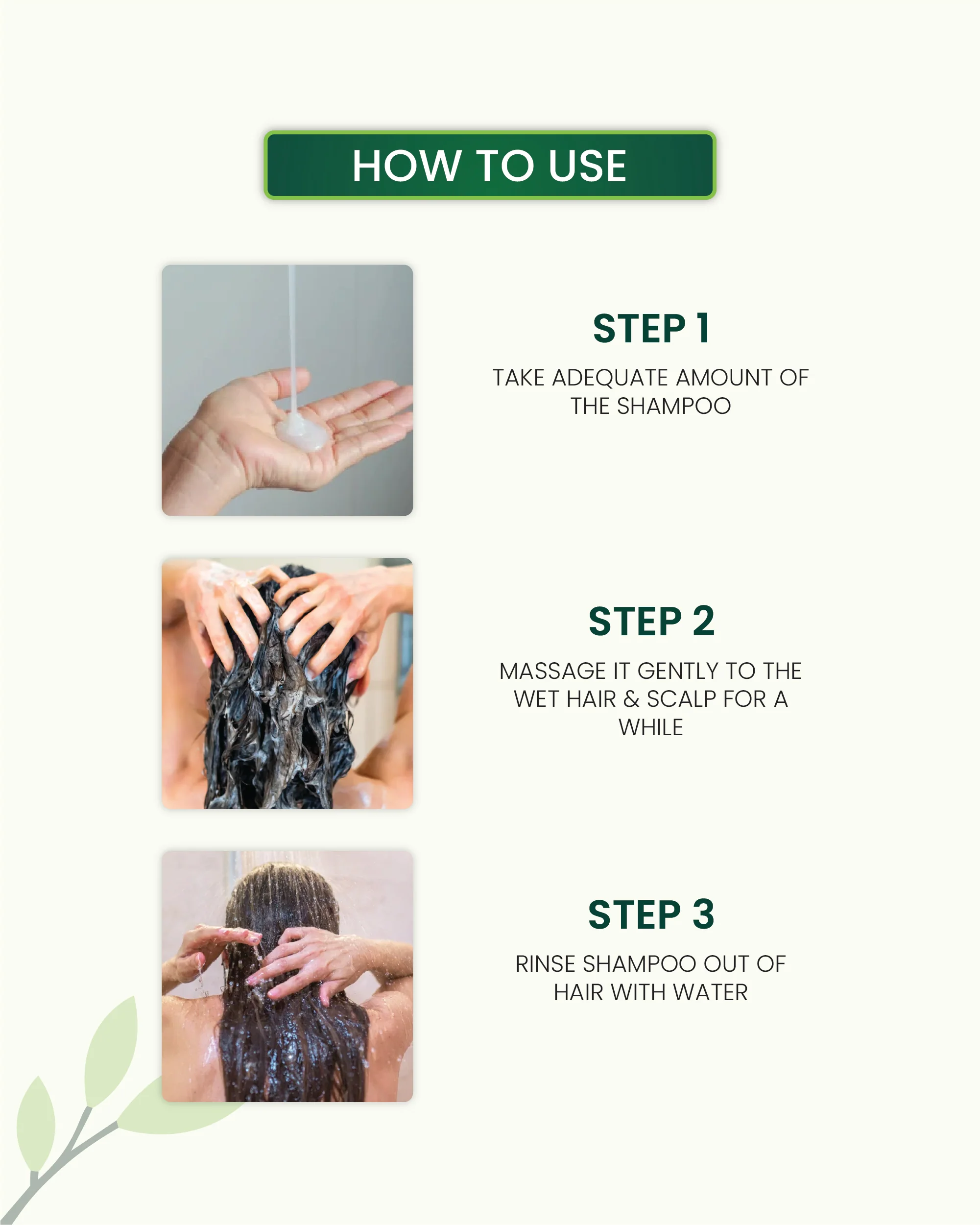 HOW TO USE

STEP 1

TAKE ADEQUATE AMOUNT OF THE SHAMPOO

STEP 2

MASSAGE IT GENTLY TO THE WET HAIR & SCALP FOR A WHILE

STEP 3

RINSE SHAMPOO OUT OF HAIR WITH WATER