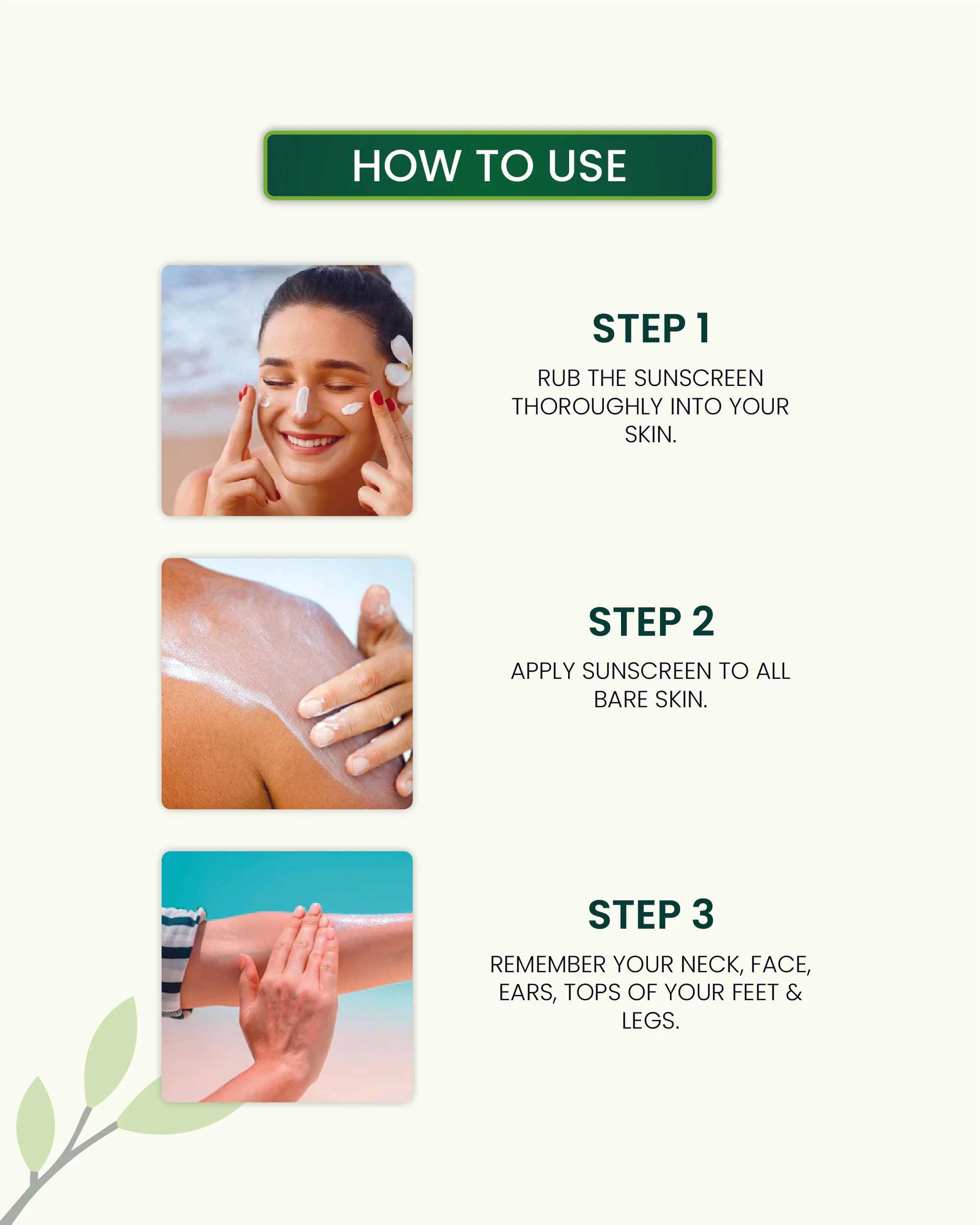 HOW TO USE

STEP 1

RUB THE SUNSCREEN THOROUGHLY INTO YOUR SKIN.

STEP 2

APPLY SUNSCREEN TO ALL BARE SKIN.

STEP 3

REMEMBER YOUR NECK, FACE, EARS, TOPS OF YOUR FEET & LEGS.