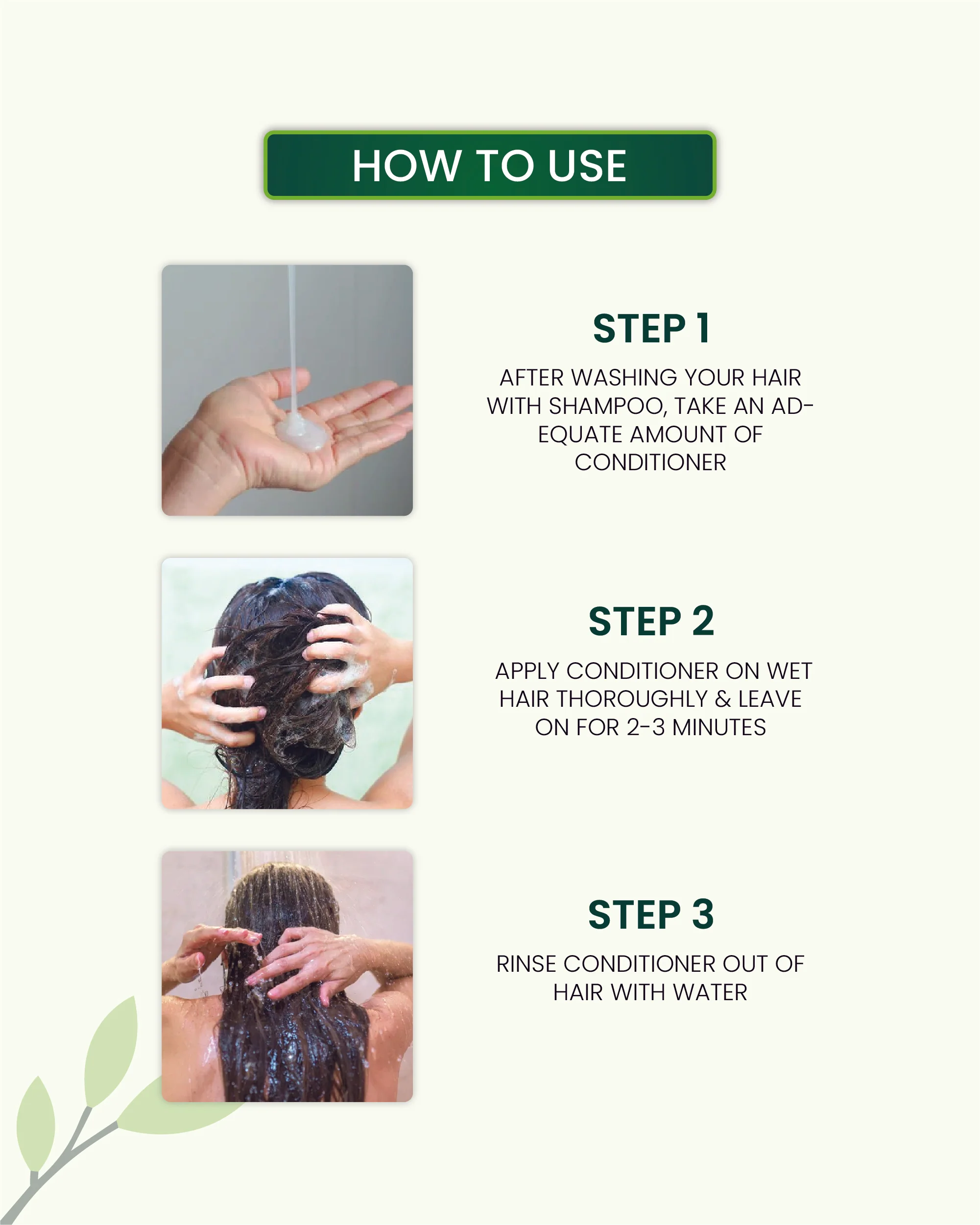 HOW TO USE

STEP 1

AFTER WASHING YOUR HAIR WITH SHAMPOO, TAKE AN ADEQUATE AMOUNT OF CONDITIONER

STEP 2

APPLY CONDITIONER ON WET HAIR THOROUGHLY & LEAVE ON FOR 2-3 MINUTES

STEP 3

RINSE CONDITIONER OUT OF HAIR WITH WATER