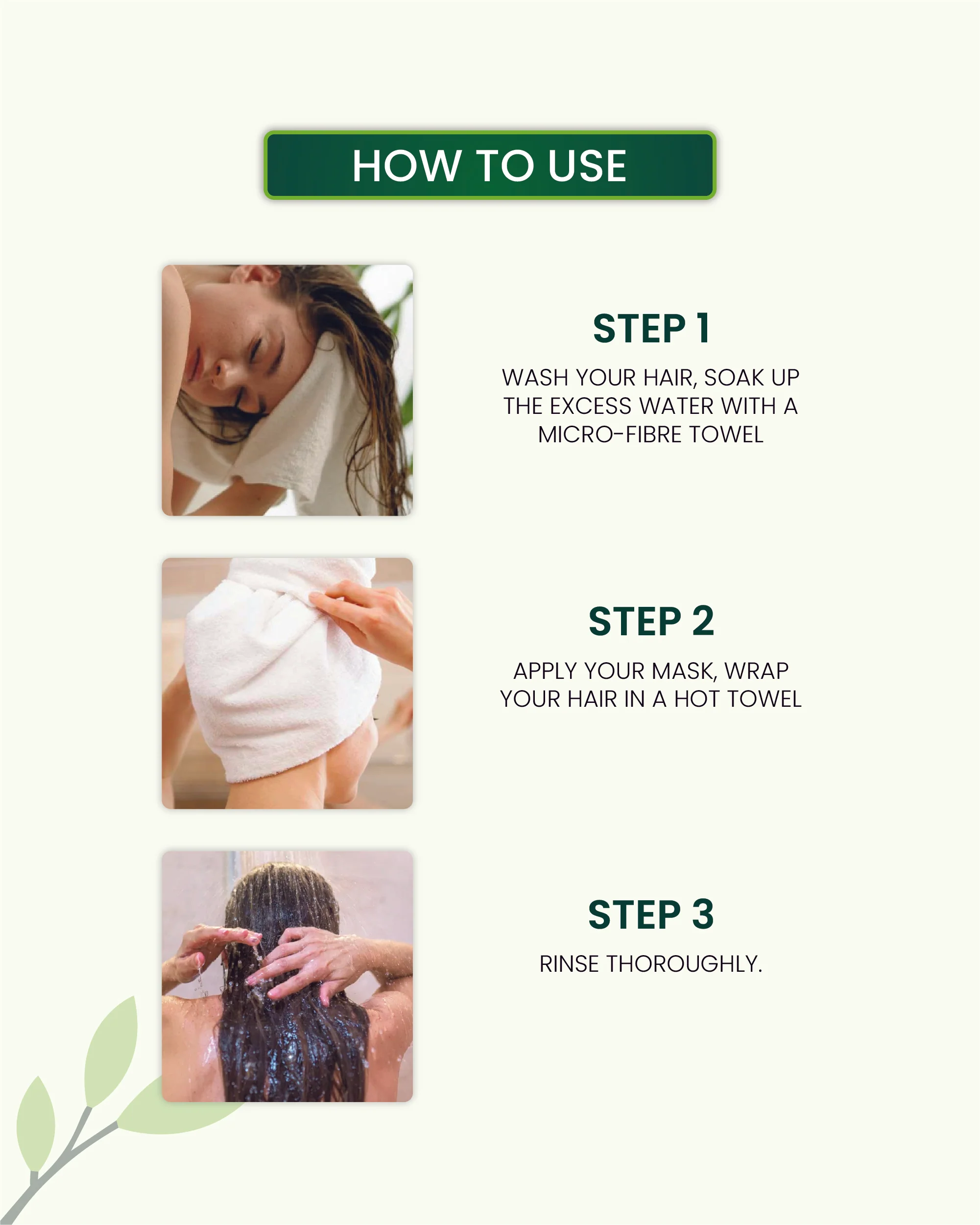 HOW TO USE

STEP 1

WASH YOUR HAIR, SOAK UP THE EXCESS WATER WITH A MICRO-FIBRE TOWEL

STEP 2

APPLY YOUR MASK, WRAP YOUR HAIR IN A HOT TOWEL

STEP 3

RINSE THOROUGHLY.