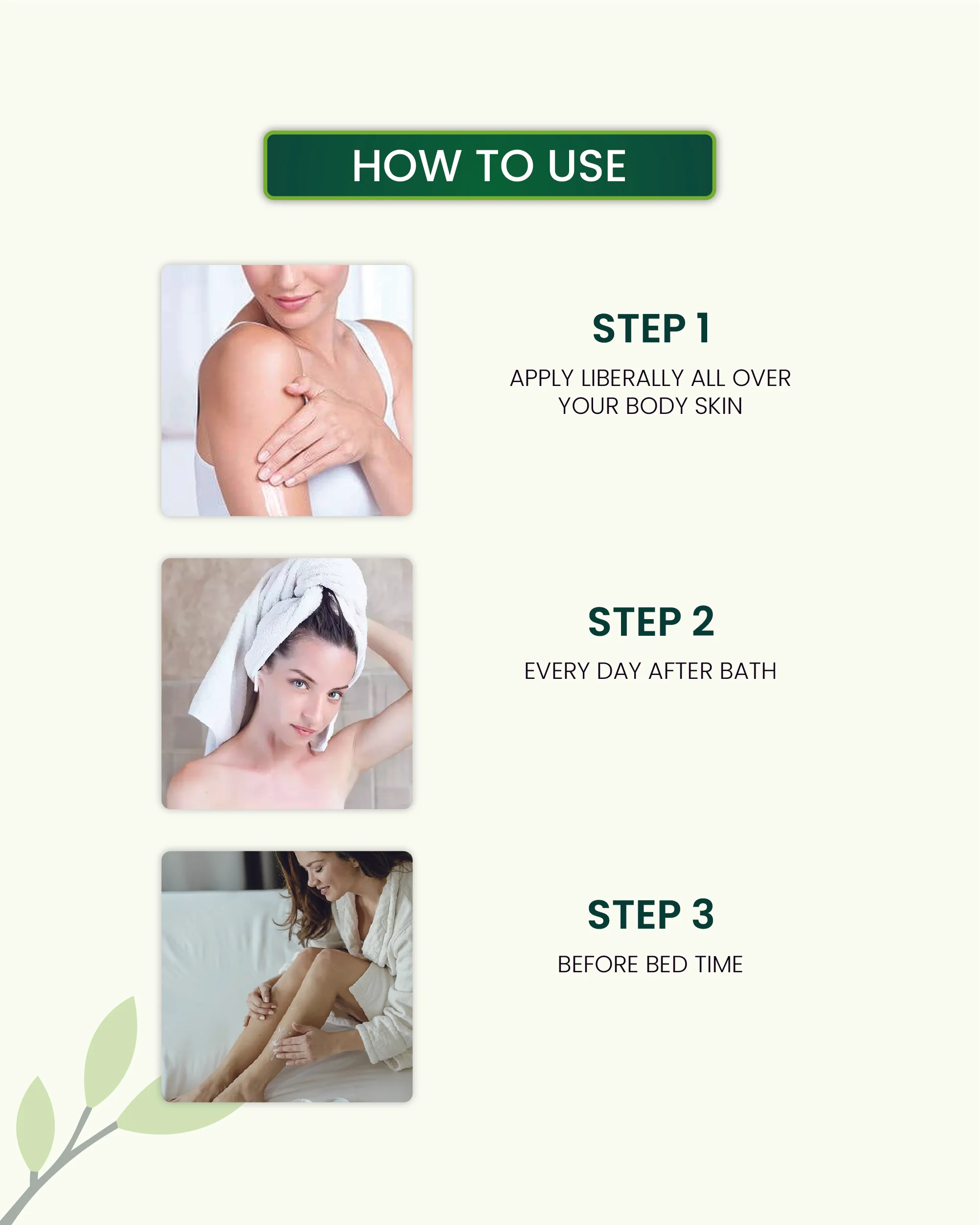 HOW TO USE

STEP 1

APPLY LIBERALLY ALL OVER YOUR BODY SKIN

STEP 2

EVERY DAY AFTER BATH

STEP 3

BEFORE BED TIME