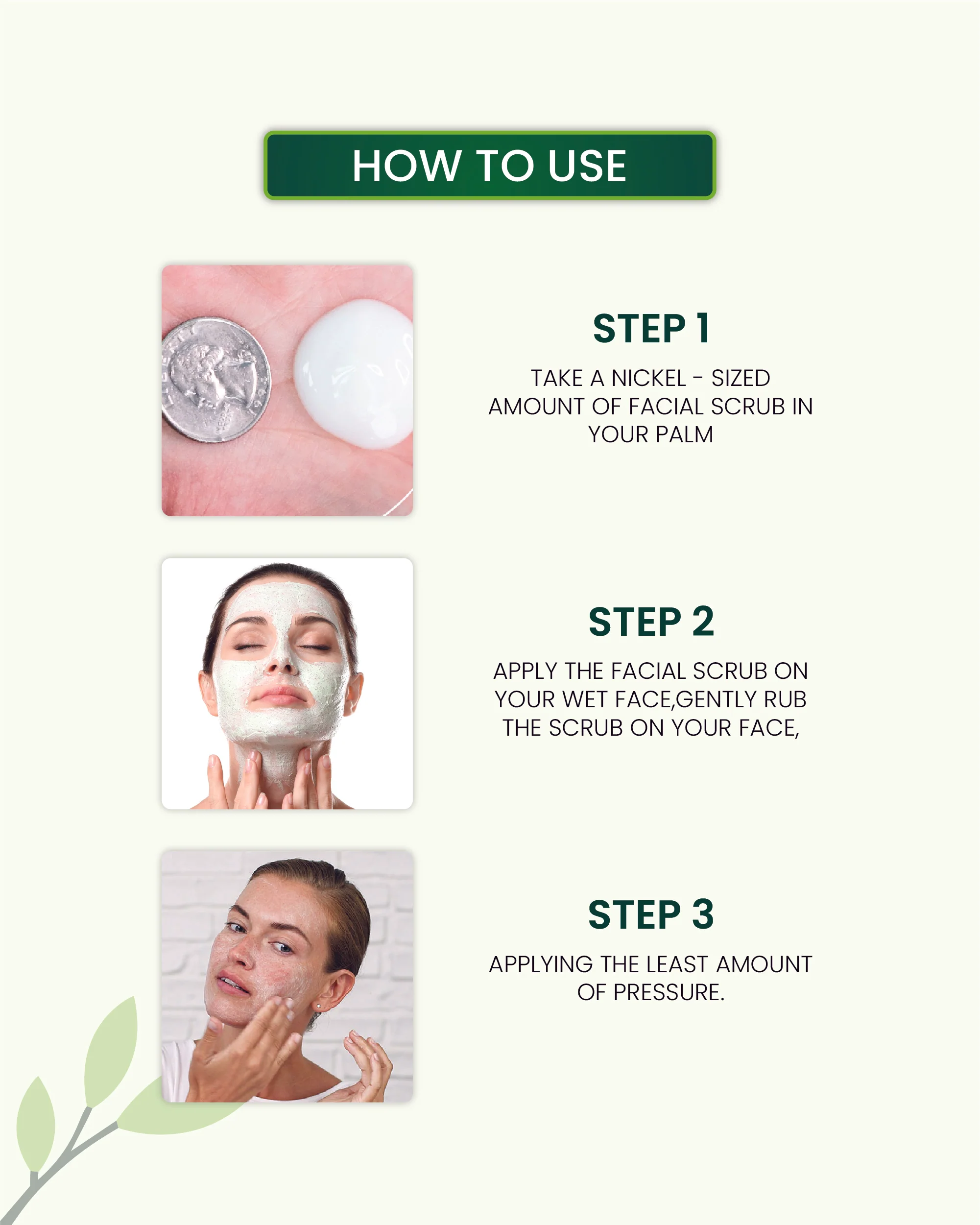 HOW TO USE

STEP 1

TAKE A NICKEL - SIZED AMOUNT OF FACIAL SCRUB IN YOUR PALM

STEP 2

APPLY THE FACIAL SCRUB ON YOUR WET FACE,GENTLY RUB THE SCRUB ON YOUR FACE,

STEP 3

APPLYING THE LEAST AMOUNT OF PRESSURE.