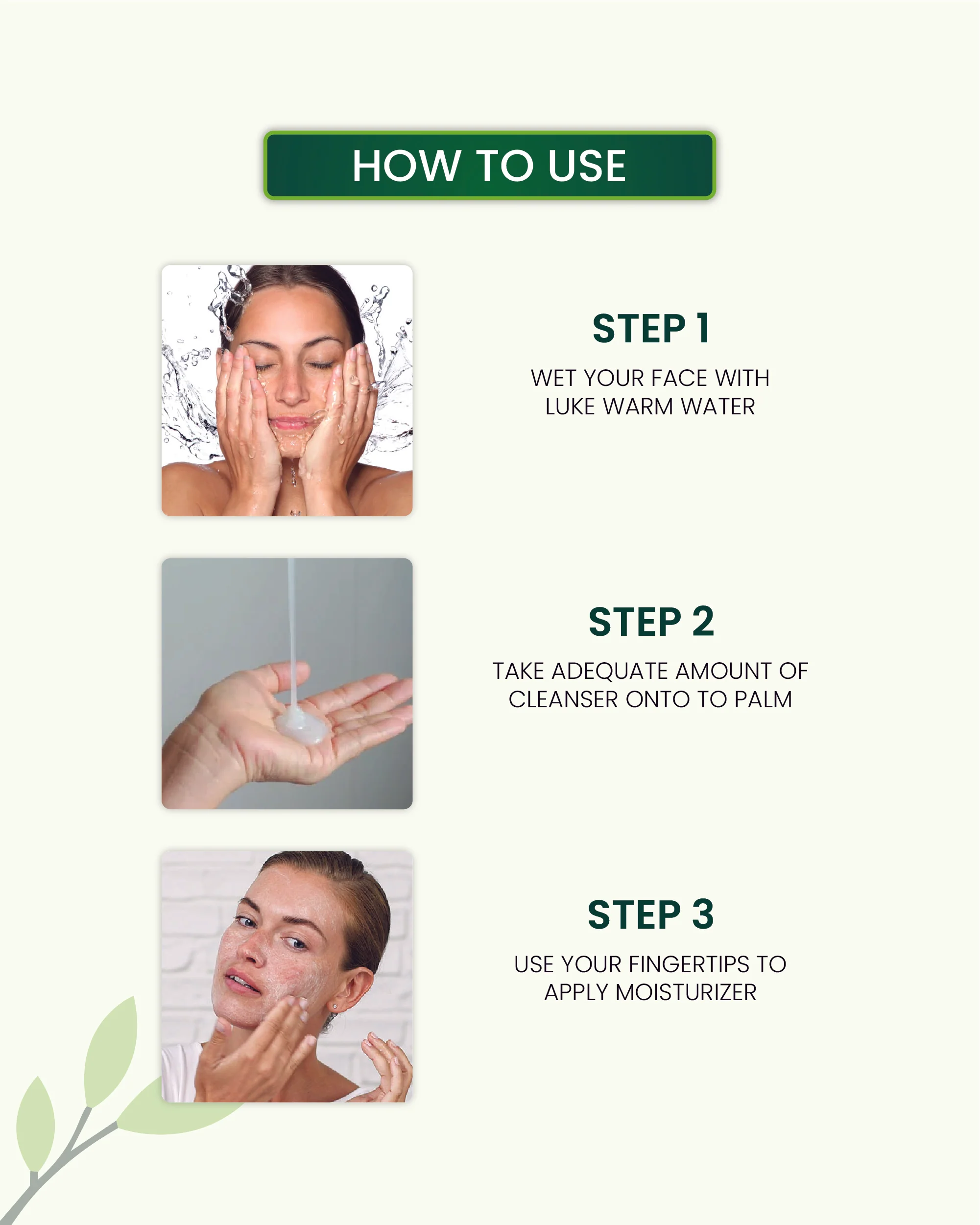 HOW TO USE

STEP 1

WET YOUR FACE WITH LUKE WARM WATER

STEP 2

TAKE ADEQUATE AMOUNT OF CLEANSER ONTO TO PALM

STEP 3

USE YOUR FINGERTIPS TO APPLY MOISTURIZER