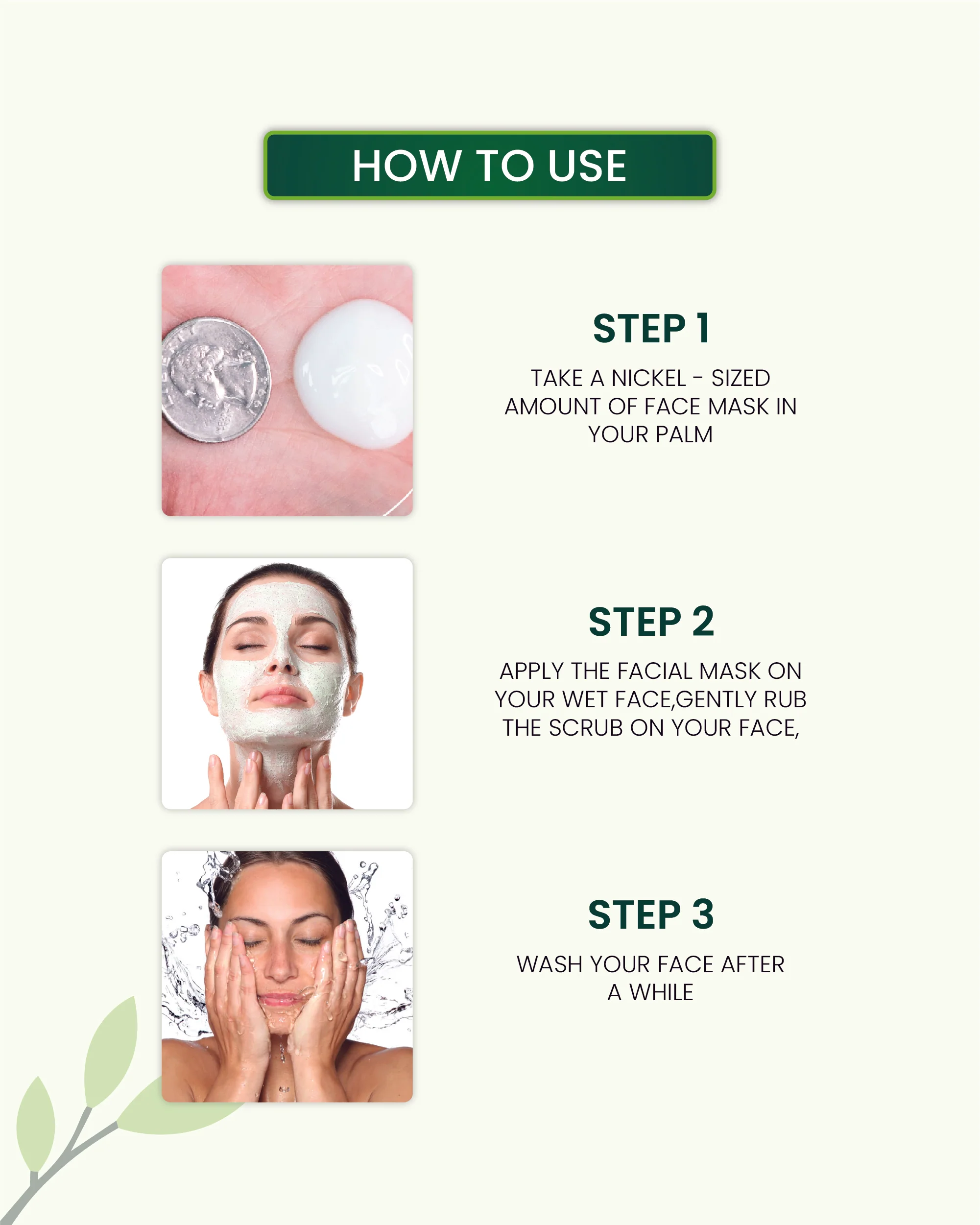 HOW TO USE

STEP 1

TAKE A NICKEL - SIZED AMOUNT OF FACE MASK IN YOUR PALM

STEP 2

APPLY THE FACIAL MASK ON YOUR WET FACE,GENTLY RUB THE SCRUB ON YOUR FACE,

STEP 3

WASH YOUR FACE AFTER A WHILE